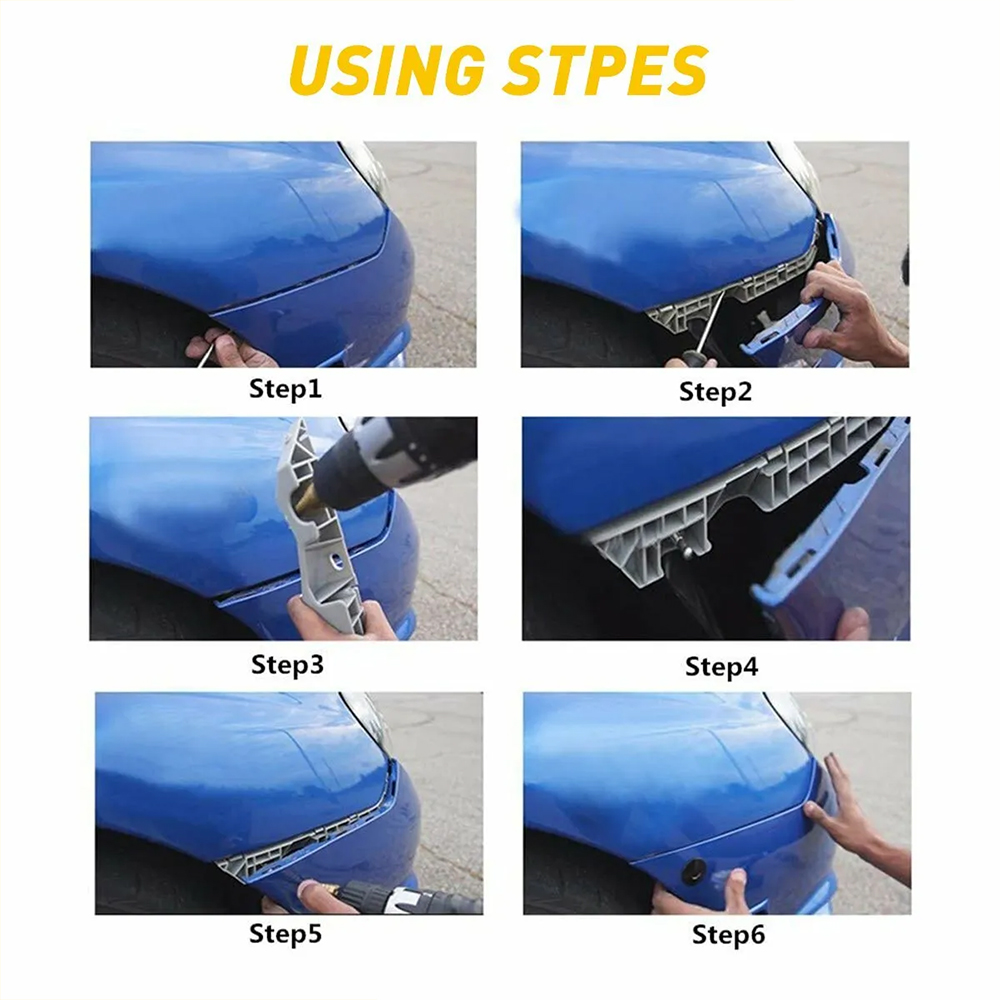 USING STPES

Step1

Step2

Step3

Step4

Step5

Step6