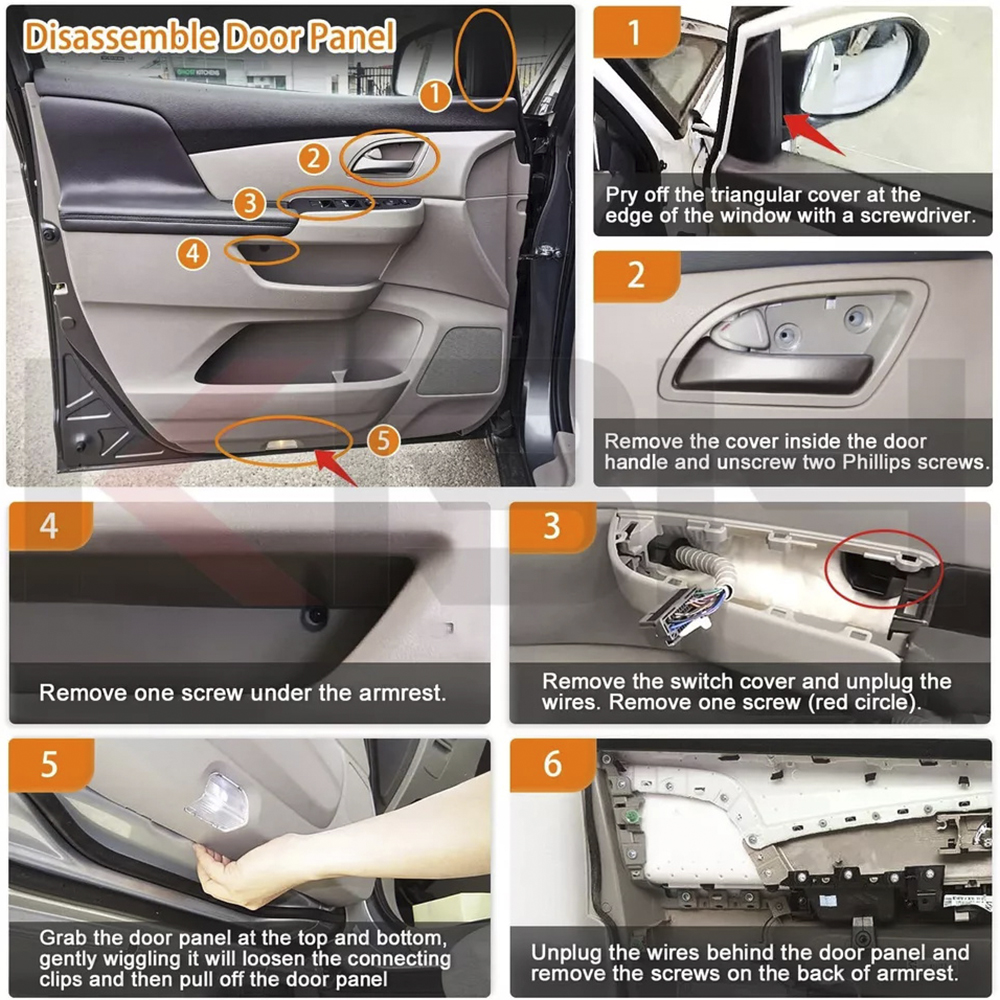 Disassemble Door Panel

1

2

3

4

5

1

Pry off the triangular cover at the edge of the window with a screwdriver.

2

Remove the cover inside the door handle and unscrew two Phillips screws.

4

Remove one screw under the armrest.

3

Remove the switch cover and unplug the wires. Remove one screw (red circle).

5

Grab the door panel at the top and bottom, gently wiggling it will loosen the connecting clips and then pull off the door panel

6

Unplug the wires behind the door panel and remove the screws on the back of armrest.