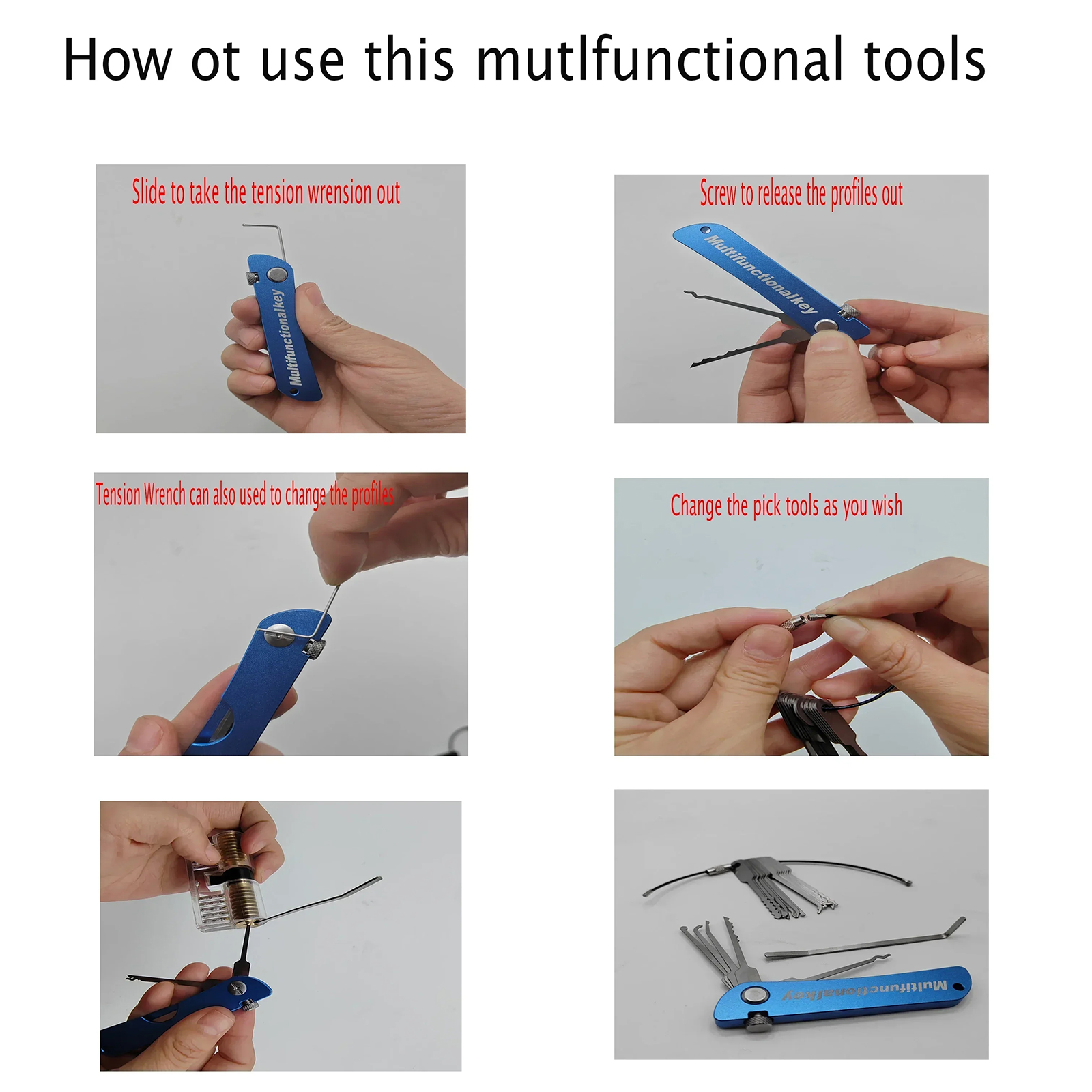 How ot use this mutlfunctional tools

Slide to take the tension wrension out

Multifunctionalkey

Screw to release the profiles out

Multifunctionalkey

Tension Wrench can also used to change the profiles

Change the pick tools as you wish

Multifunctionalkey