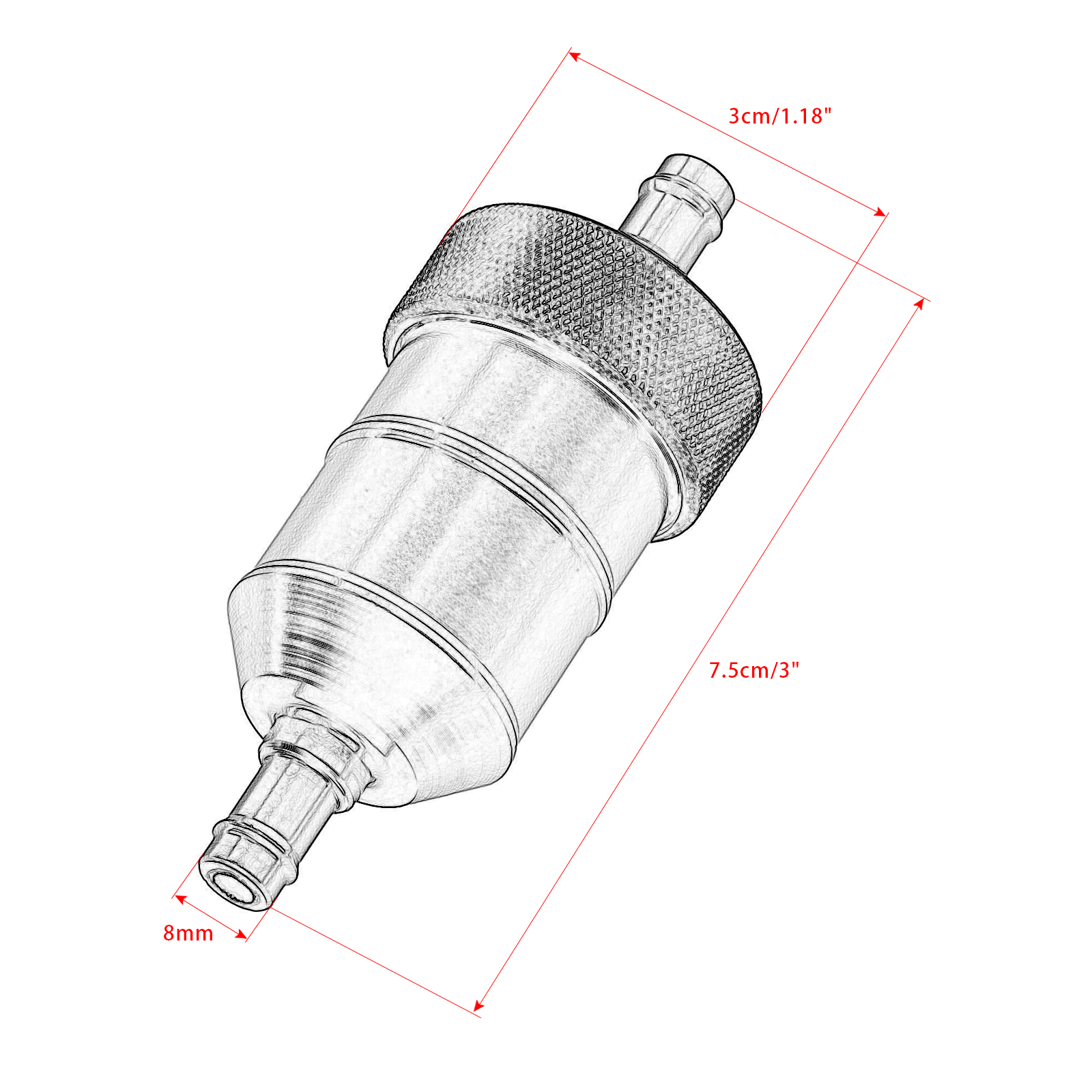 3cm/1.18"

7.5cm/3"

8mm